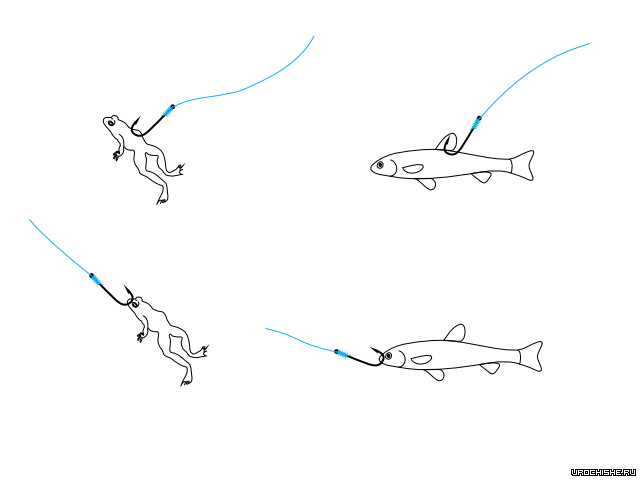 UROCHISHE.RU