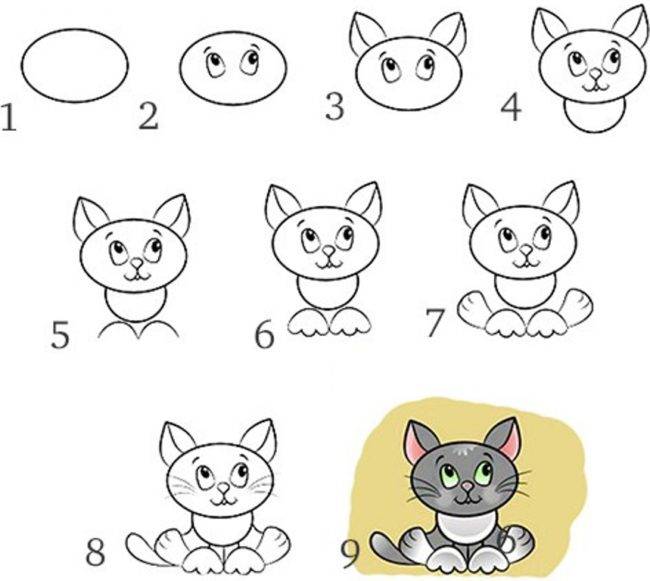 1 2 3 4

5 6 7

8 9